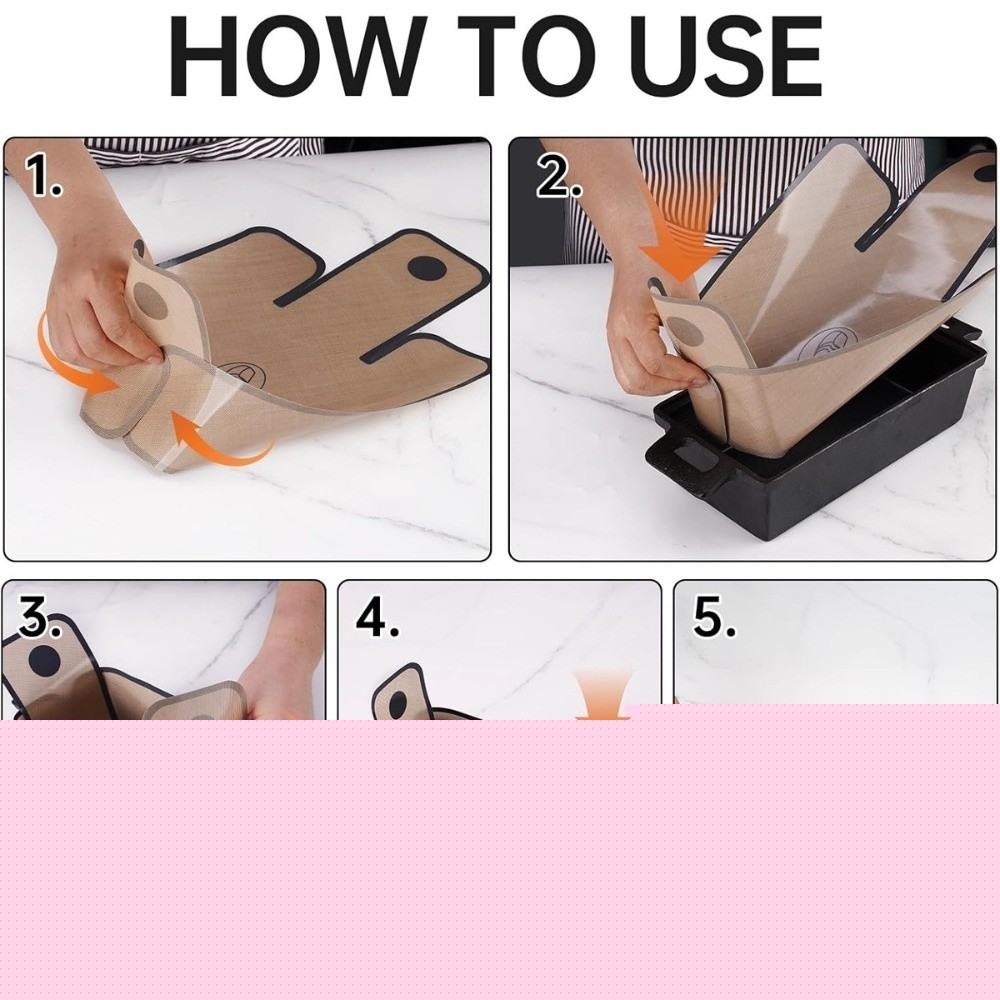 HOW TO USE

1.

2.

3.

4.

5.